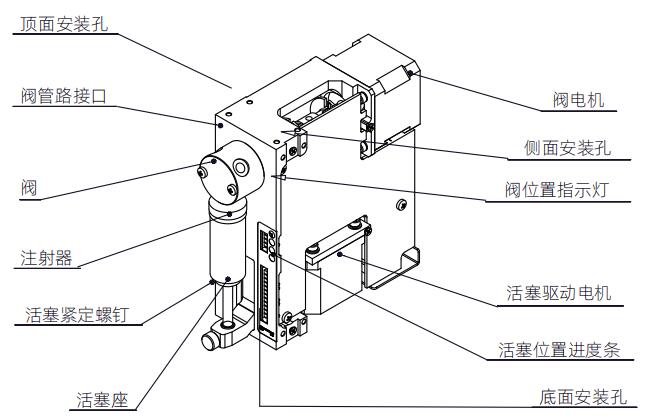 顶面安装孔

阀管路接口

阀

注射器

活塞紧定螺钉

活塞座

阀电机

侧面安装孔

阀位置指示灯

活塞驱动电机

活塞位置进度条

底面安装孔